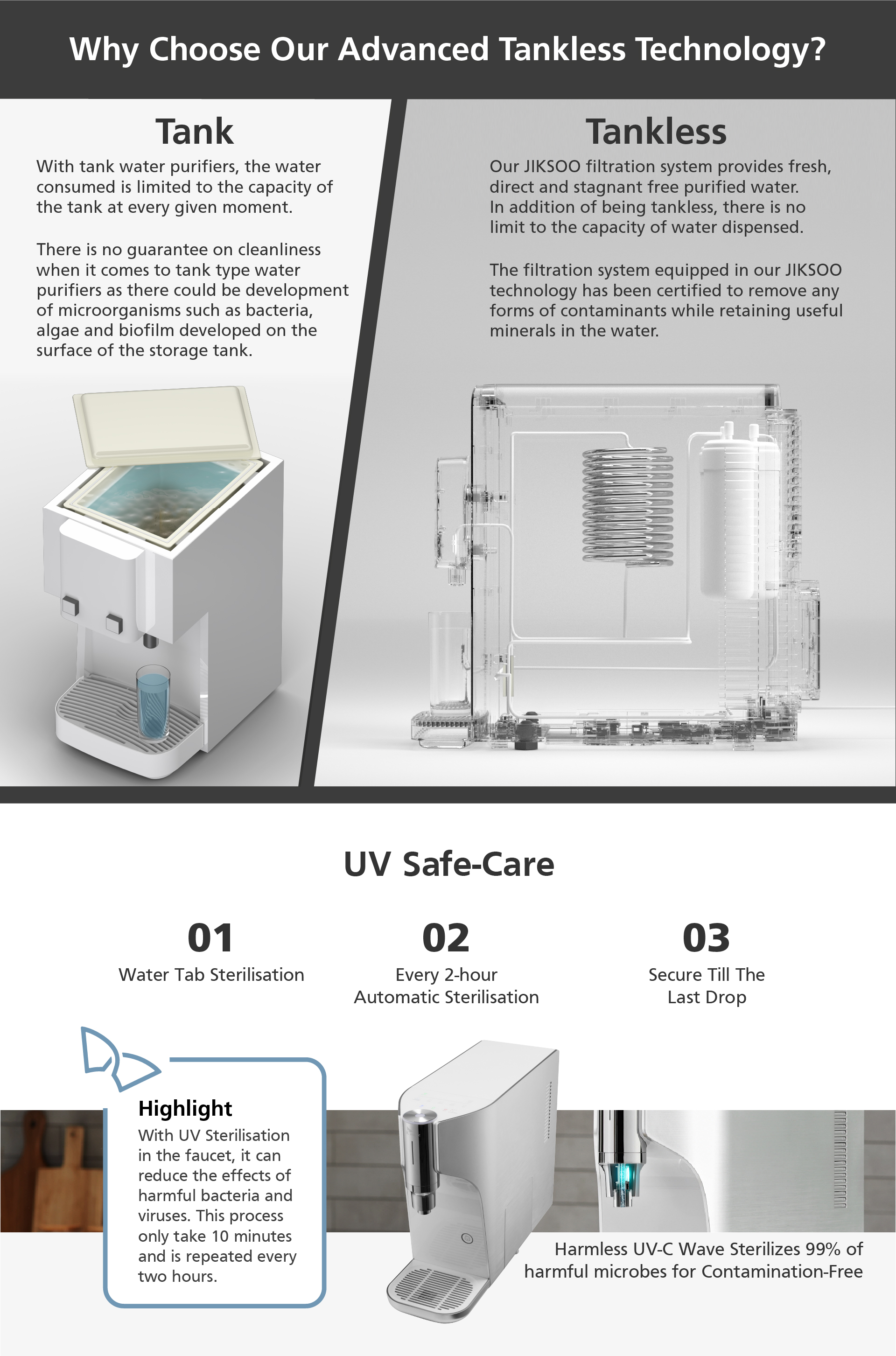 Why Choose Our Advanced Tankless Technology?

Tank

With tank water purifiers, the water consumed is limited to the capacity of the tank at every given moment.

There is no guarantee on cleanliness when it comes to tank type water purifiers as there could be development of microorganisms such as bacteria, algae and biofilm developed on the surface of the storage tank.

Tankless

Our JIKSOO filtration system provides fresh, direct and stagnant free purified water. In addition of being tankless, there is no limit to the capacity of water dispensed.

The filtration system equipped in our JIKSOO technology has been certified to remove any forms of contaminants while retaining useful minerals in the water.

UV Safe-Care

01
Water Tab Sterilisation

02
Every 2-hour Automatic Sterilisation

03
Secure Till The Last Drop

Highlight
With UV Sterilisation in the faucet, it can reduce the effects of harmful bacteria and viruses. This process only take 10 minutes and is repeated every two hours.

Harmless UV-C Wave Sterilizes 99% of harmful microbes for Contamination-Free